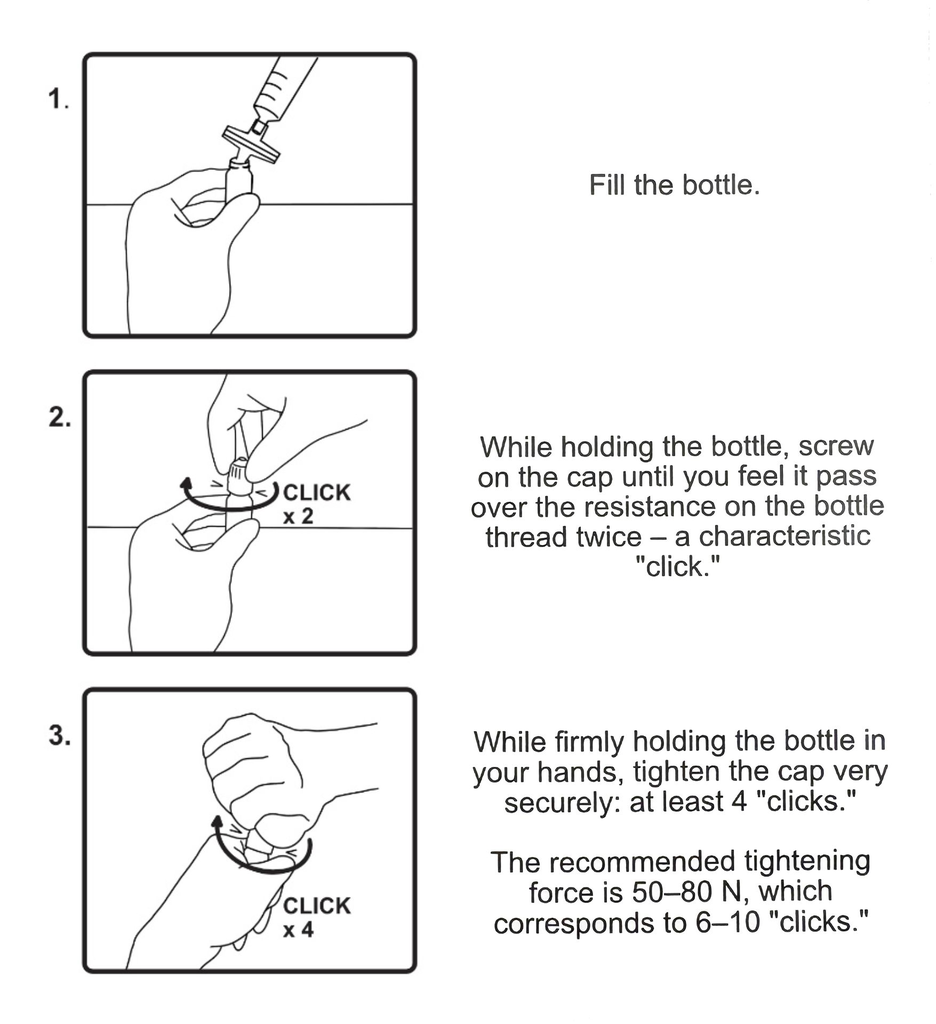 1.

Fill the bottle.

2.

CLICK x 2

While holding the bottle, screw on the cap until you feel it pass over the resistance on the bottle thread twice – a characteristic "click."

3.

CLICK x 4

While firmly holding the bottle in your hands, tighten the cap very securely: at least 4 "clicks."

The recommended tightening force is 50–80 N, which corresponds to 6–10 "clicks."